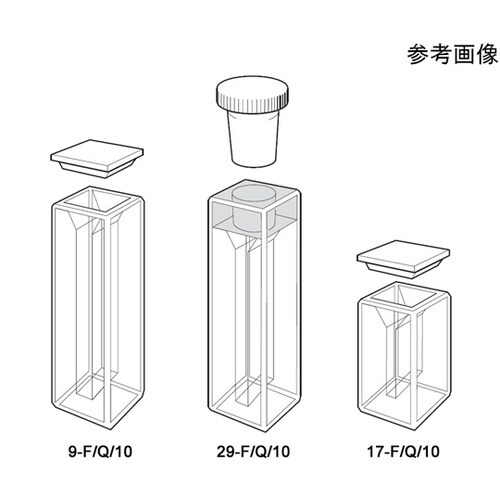 参考画像

9-F/Q/10

29-F/Q/10

17-F/Q/10