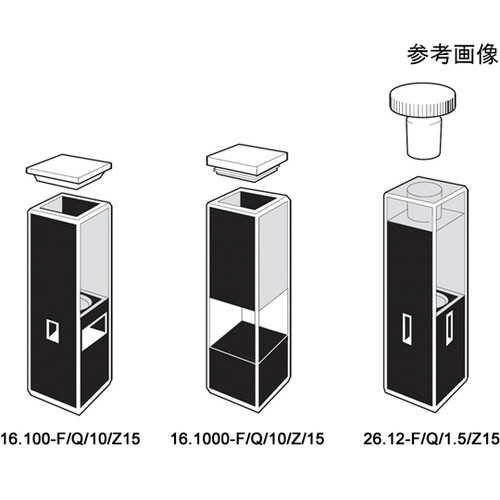 参考画像

16.100-F/Q/10/Z15

16.1000-F/Q/10/Z/15

26.12-F/Q/1.5/Z15