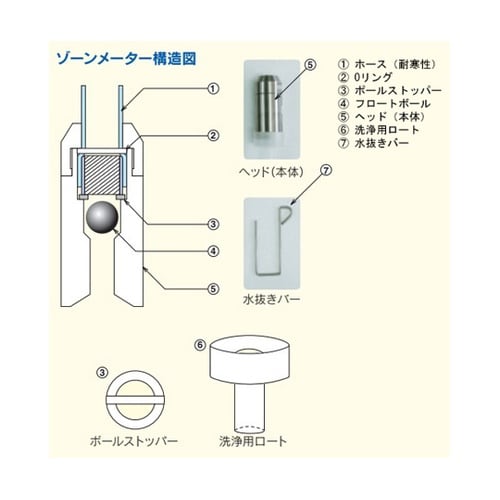 ゾーンメーター構造図

①
②
③
④
⑤

⑤
ヘッド(本体)

⑦
水抜きバー

① ホース（耐寒性）
② 0リング
③ ボールストッパー
④ フロートボール
⑤ ヘッド（本体）
⑥ 洗浄用ロート
⑦ 水抜きバー

③
ボールストッパー

⑥
洗浄用ロート