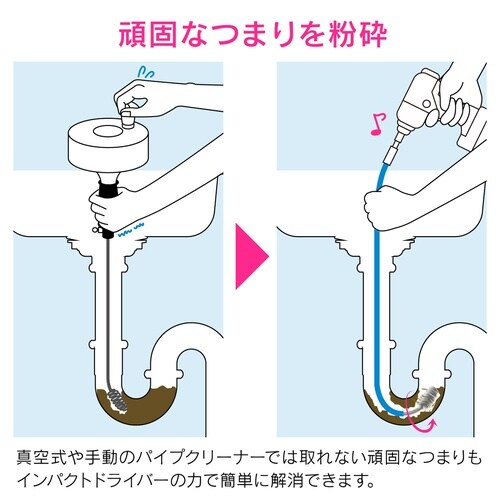 頑固なつまりを粉砕

真空式や手動のパイプクリーナーでは取れない頑固なつまりもインパクトドライバーの力で簡単に解消できます。