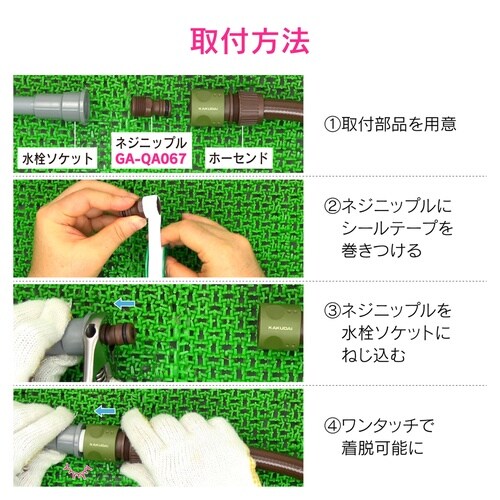 取付方法

水栓ソケット

ネジニップル
GA-QA067

ホーセンド

①取付部品を用意

②ネジニップルにシールテープを巻きつける

KAKUDAI

③ネジニップルを水栓ソケットにねじ込む

④ワンタッチで着脱可能に