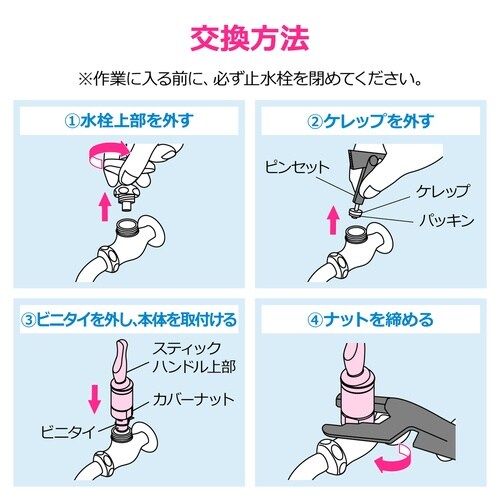 交換方法

※作業に入る前に、必ず止水栓を閉めてください。

①水栓上部を外す

②ケレップを外す

ピンセット

ケレップ

パッキン

③ビニタイを外し、本体を取付ける

スティック
ハンドル上部

カバーナット

ビニタイ

④ナットを締める