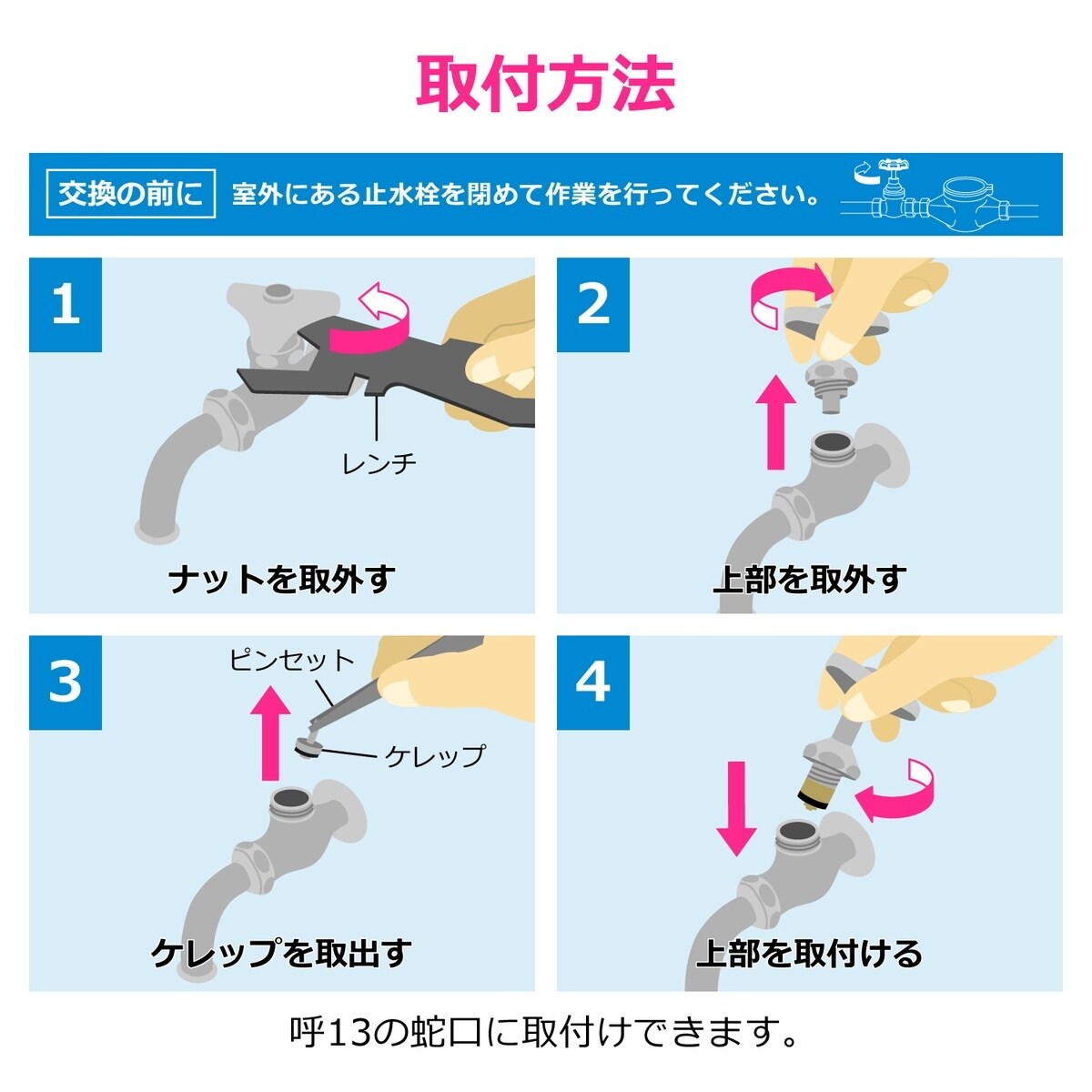 取付方法

交換の前に 室外にある止水栓を閉めて作業を行ってください。

1
レンチ
ナットを取外す

2
上部を取外す

3
ピンセット
ケレップ
ケレップを取出す

4
上部を取付ける

呼13の蛇口に取付けできます。