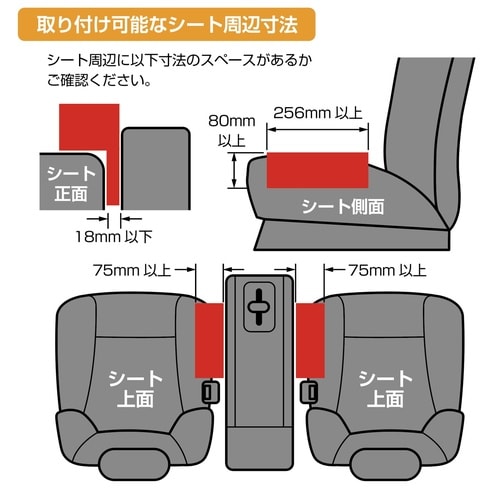 取り付け可能なシート周辺寸法

シート周辺に以下寸法のスペースがあるかご確認ください。

シート正面

18mm 以下

80mm 以上

256mm 以上

シート側面

75mm 以上

75mm 以上

シート上面

シート上面