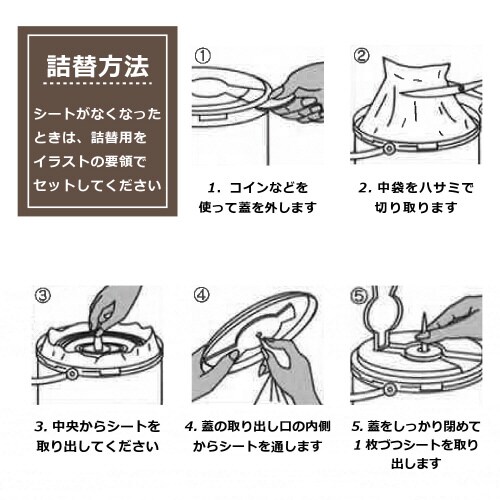 詰替方法

シートがなくなったときは、詰替用をイラストの要領でセットしてください

①

1. コインなどを使って蓋を外します

②

2. 中袋をハサミで切り取ります

③

3. 中央からシートを取り出してください

④

4. 蓋の取り出し口の内側からシートを通します

⑤

5. 蓋をしっかり閉めて1枚づつシートを取り出します