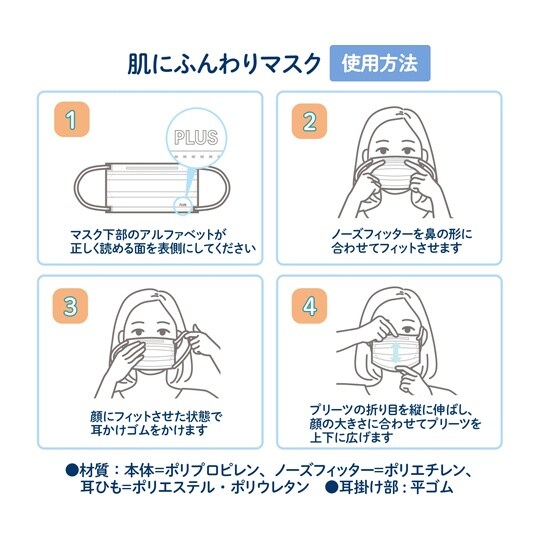 肌にふんわりマスク 使用方法

1

PLUS

PLUS

マスク下部のアルファベットが正しく読める面を表側にしてください

2

ノーズフィッターを鼻の形に合わせてフィットさせます

3

顔にフィットさせた状態で耳かけゴムをかけます

4

プリーツの折り目を縦に伸ばし、顔の大きさに合わせてプリーツを上下に広げます

●材質：本体=ポリプロピレン、ノーズフィッター=ポリエチレン、耳ひも=ポリエステル・ポリウレタン ●耳掛け部：平ゴム