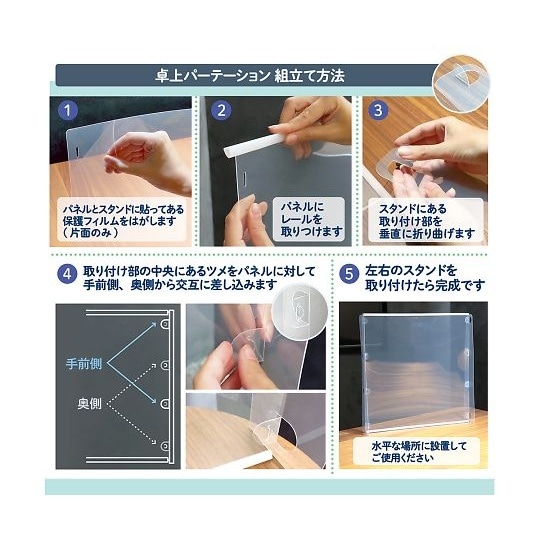 卓上パーテーション 組立て方法

1
パネルとスタンドに貼ってある保護フィルムをはがします（片面のみ）

2
パネルにレールを取りつけます

3
スタンドにある取り付け部を垂直に折り曲げます

4 取り付け部の中央にあるツメをパネルに対して手前側、奥側から交互に差し込みます

手前側
奥側

5 左右のスタンドを取り付けたら完成です

水平な場所に設置してご使用ください