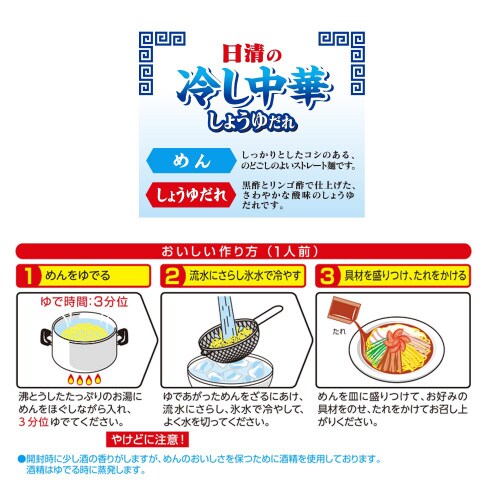 日清の
冷し中華
しょうゆだれ

めん
しっかりとしたコシのある、のどごしのよいストレート麺です。

しょうゆだれ
黒酢とリンゴ酢で仕上げた、さわやかな酸味のしょうゆだれです。

おいしい作り方（1人前）

1 めんをゆでる
ゆで時間：3分位
沸とうしたたっぷりのお湯にめんをほぐしながら入れ、3分位ゆでてください。
やけどに注意！

2 流水にさらし氷水で冷やす
ゆであがっためんをざるにあけ、流水にさらし、氷水で冷やして、よく水を切ってください。

3 具材を盛りつけ、たれをかける
たれ
めんを皿に盛りつけて、お好みの具材をのせ、たれをかけてお召し上がりください。

●開封時に少し酒の香りがしますが、めんのおいしさを保つために酒精を使用しております。酒精はゆでる時に蒸発します。