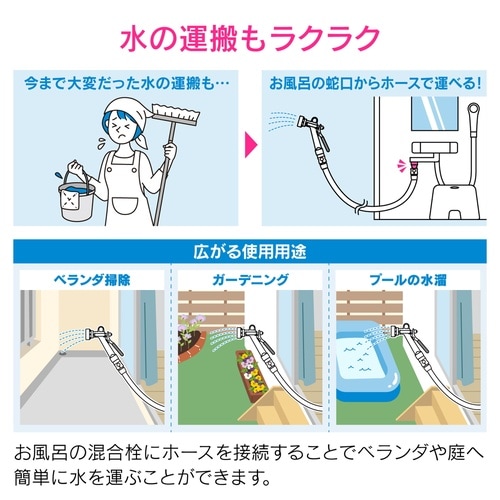 水の運搬もラクラク

今まで大変だった水の運搬も…

お風呂の蛇口からホースで運べる!

広がる使用用途

ベランダ掃除

ガーデニング

プールの水溜

お風呂の混合栓にホースを接続することでベランダや庭へ簡単に水を運ぶことができます。