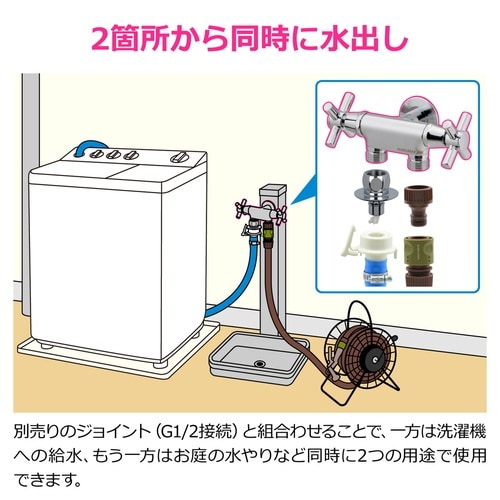 2箇所から同時に水出し

別売りのジョイント（G1/2接続）と組合わせることで、一方は洗濯機への給水、もう一方はお庭の水やりなど同時に2つの用途で使用できます。