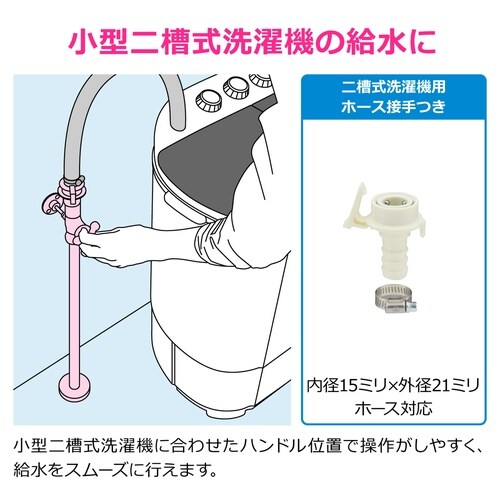 小型二槽式洗濯機の給水に

二槽式洗濯機用
ホース接手つき

内径15ミリ×外径21ミリ
ホース対応

小型二槽式洗濯機に合わせたハンドル位置で操作がしやすく、給水をスムーズに行えます。