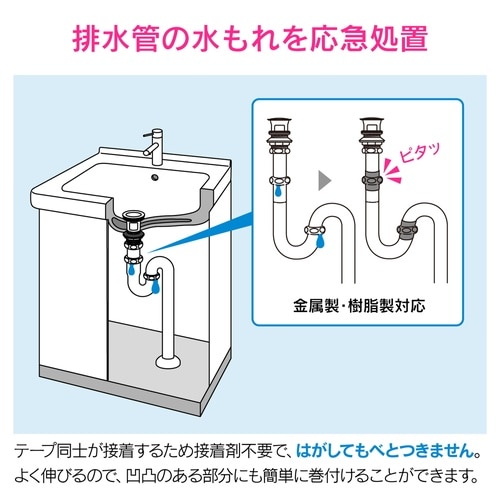 排水管の水もれを応急処置

ピタッ

金属製・樹脂製対応

テープ同士が接着するため接着剤不要で、はがしてもべとつきません。よく伸びるので、凹凸のある部分にも簡単に巻付けることができます。