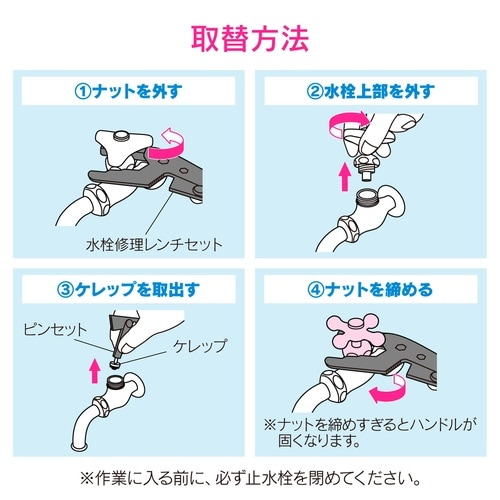 取替方法

①ナットを外す

水栓修理レンチセット

②水栓上部を外す

③ケレップを取出す

ピンセット

ケレップ

④ナットを締める

※ナットを締めすぎるとハンドルが固くなります。

※作業に入る前に、必ず止水栓を閉めてください。