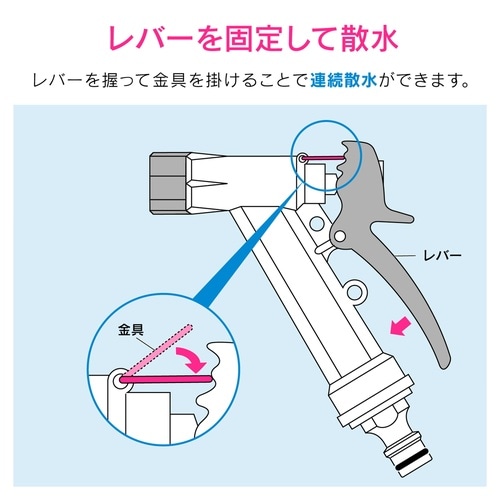 レバーを固定して散水

レバーを握って金具を掛けることで連続散水ができます。

レバー

金具