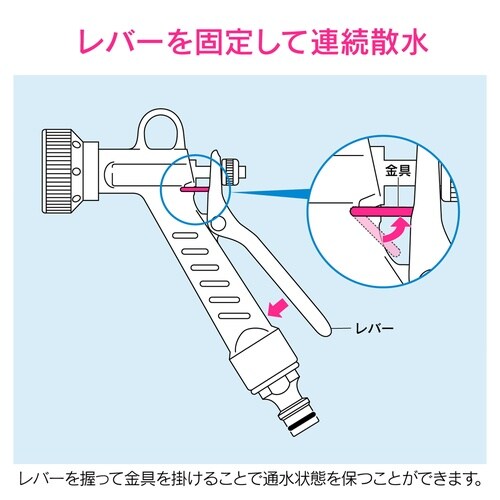 レバーを固定して連続散水

金具

レバー

レバーを握って金具を掛けることで通水状態を保つことができます。