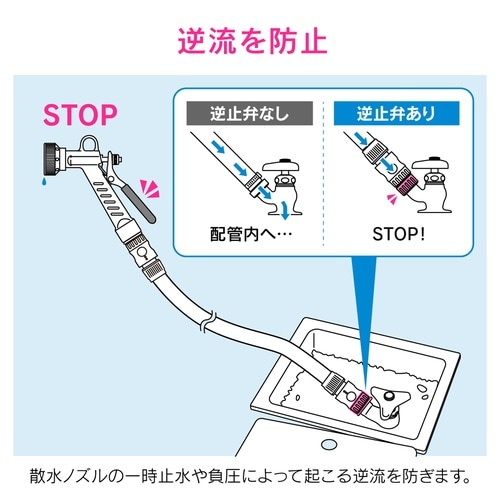 逆流を防止

STOP

逆止弁なし

配管内へ…

逆止弁あり

STOP!

散水ノズルの一時止水や負圧によって起こる逆流を防ぎます。