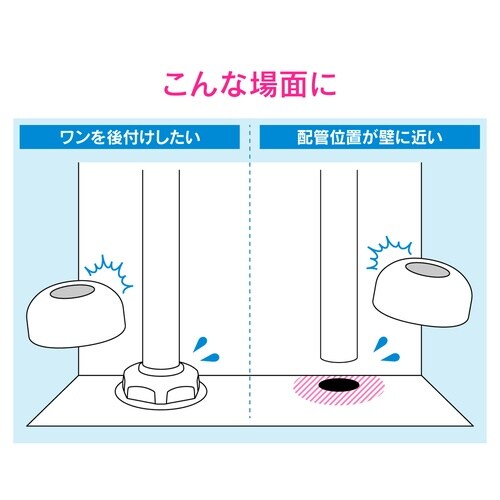 こんな場面に

ワンを後付けしたい

配管位置が壁に近い