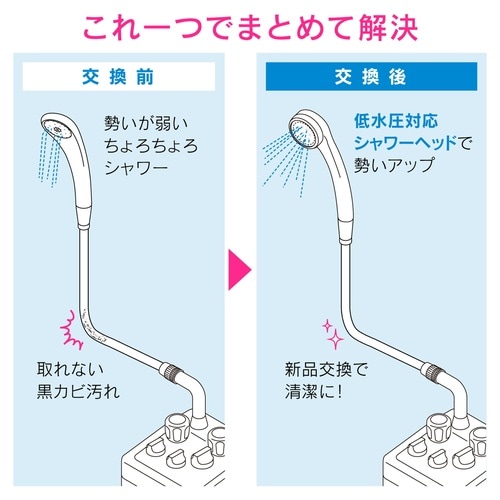 これ一つでまとめて解決

交換前

勢いが弱い
ちょろちょろ
シャワー

取れない
黒カビ汚れ

交換後

低水圧対応
シャワーヘッドで
勢いアップ

新品交換で
清潔に!