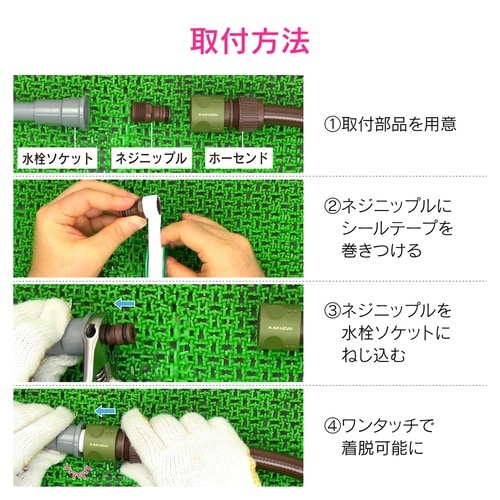 取付方法

KAKUDAI

水栓ソケット

ネジニップル

ホーセンド

①取付部品を用意

②ネジニップルにシールテープを巻きつける

KAKUDAI

③ネジニップルを水栓ソケットにねじ込む

KAKUDAI

④ワンタッチで着脱可能に