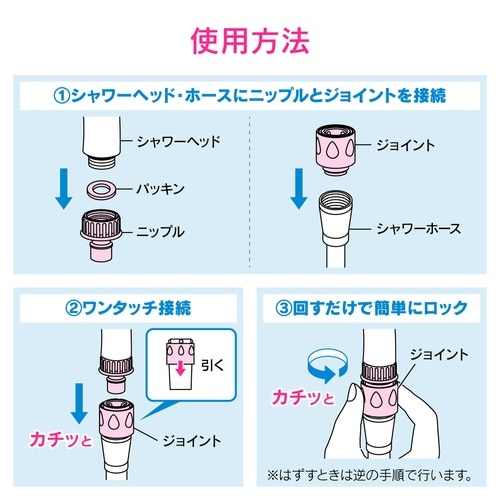 使用方法

①シャワーヘッド・ホースにニップルとジョイントを接続

シャワーヘッド

パッキン

ニップル

ジョイント

シャワーホース

②ワンタッチ接続

引く

カチッと

ジョイント

③回すだけで簡単にロック

ジョイント

カチッと

※はずすときは逆の手順で行います。