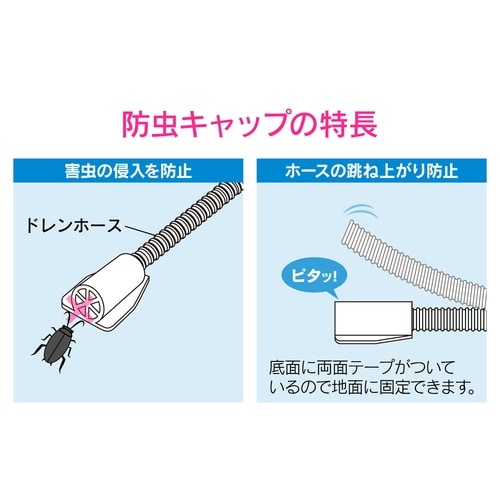 防虫キャップの特長

害虫の侵入を防止

ドレンホース

ホースの跳ね上がり防止

ピタッ!

底面に両面テープがついているので地面に固定できます。