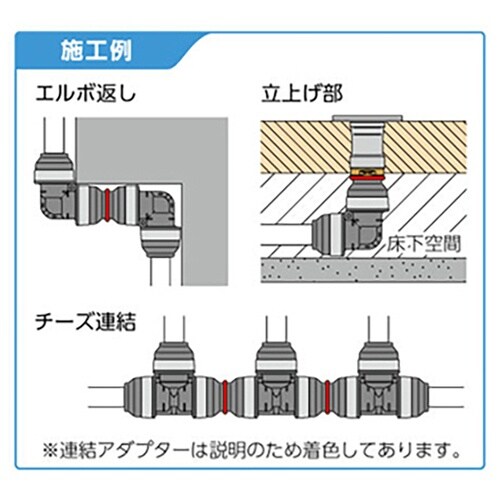 施工例

エルボ返し

立上げ部

床下空間

チーズ連結

※連結アダプターは説明のため着色してあります。