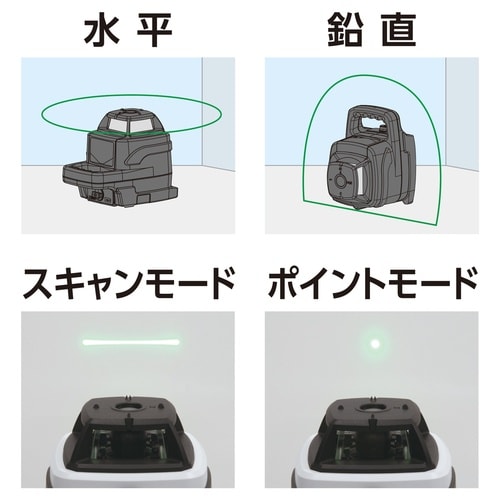 水平

鉛直

スキャンモード

ポイントモード