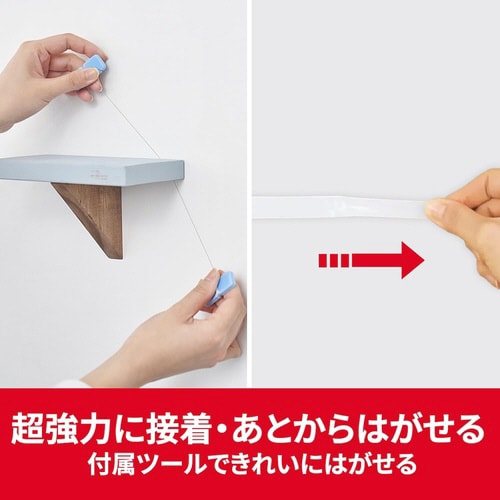 超強力に接着・あとからはがせる
付属ツールできれいにはがせる