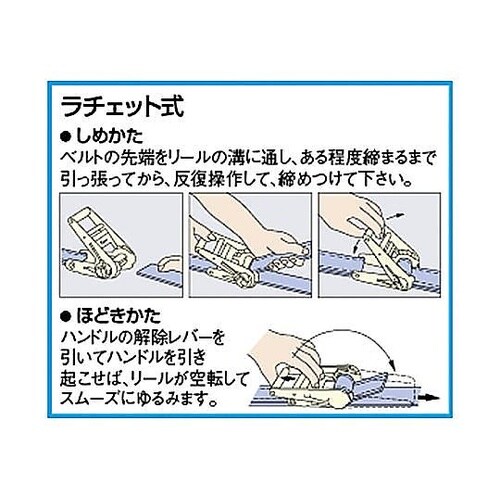 ラチェット式

●しめかた
ベルトの先端をリールの溝に通し、ある程度締まるまで引っ張ってから、反復操作して、締めつけて下さい。

●ほどきかた
ハンドルの解除レバーを引いてハンドルを引き起こせば、リールが空転してスムーズにゆるみます。