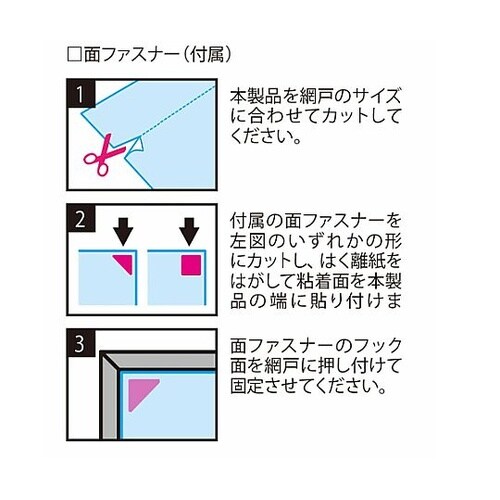 □面ファスナー（付属）

1

本製品を網戸のサイズに合わせてカットしてください。

2

付属の面ファスナーを左図のいずれかの形にカットし、はく離紙をはがして粘着面を本製品の端に貼り付けま

3

面ファスナーのフック面を網戸に押し付けて固定させてください。