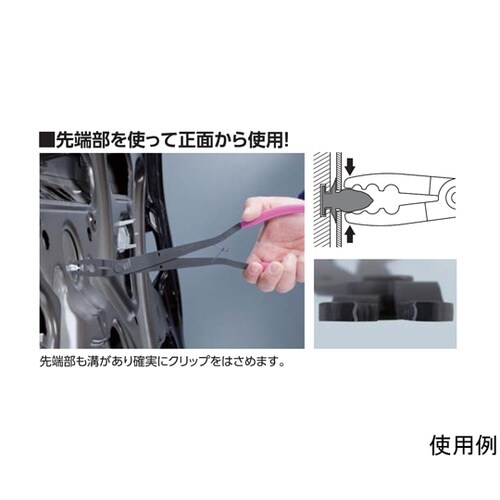 ■先端部を使って正面から使用!

先端部も溝があり確実にクリップをはさめます。

使用例