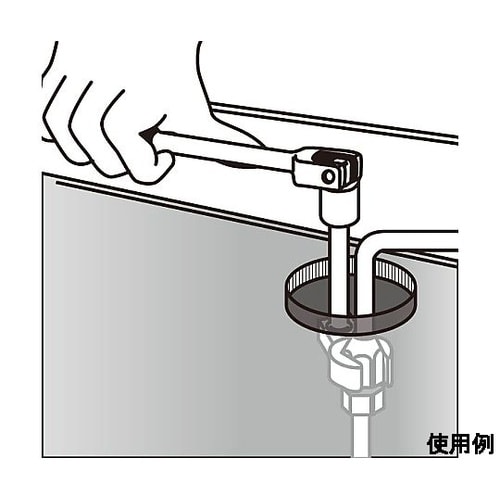 使用例