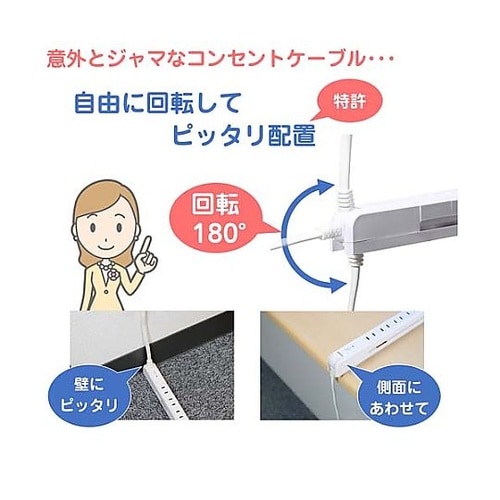 意外とジャマなコンセントケーブル・・・

自由に回転して
ピッタリ配置

特許

回転
180°

壁に
ピッタリ

側面に
あわせて