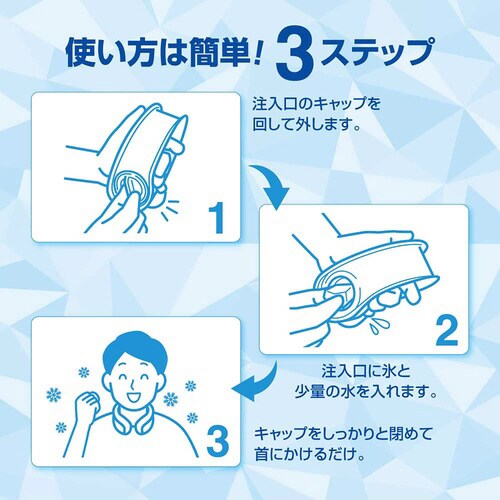 使い方は簡単! 3ステップ

注入口のキャップを回して外します。

1

2

注入口に氷と少量の水を入れます。

3

キャップをしっかりと閉めて首にかけるだけ。