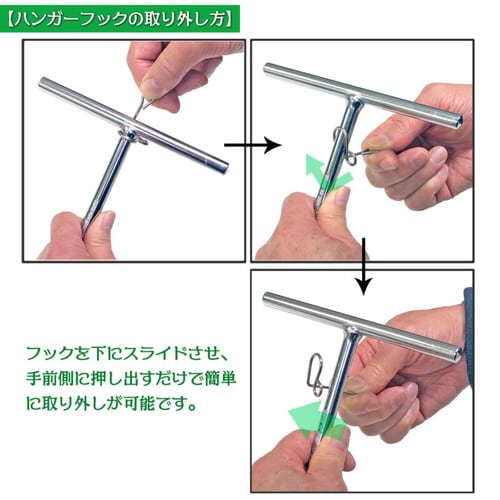 【ハンガーフックの取り外し方】

フックを下にスライドさせ、手前側に押し出すだけで簡単に取り外しが可能です。