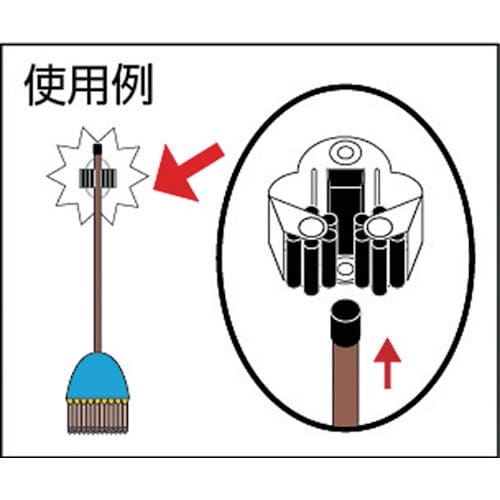 使用例