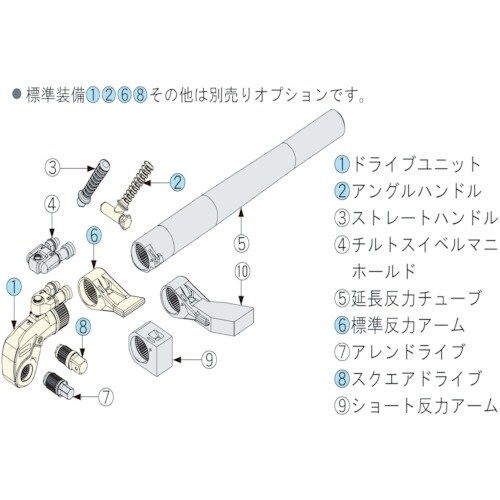 ● 標準装備①②⑥⑧その他は別売りオプションです。

③
②
④
⑥
⑤
⑩
①
⑧
⑨
⑦

①ドライブユニット
②アングルハンドル
③ストレートハンドル
④チルトスイベルマニホールド
⑤延長反力チューブ
⑥標準反力アーム
⑦アレンドライブ
⑧スクエアドライブ
⑨ショート反力アーム