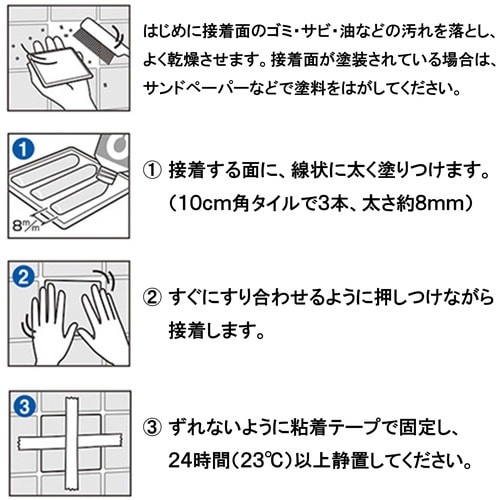 はじめに接着面のゴミ・サビ・油などの汚れを落とし、よく乾燥させます。接着面が塗装されている場合は、サンドペーパーなどで塗料をはがしてください。

1

8m/m

① 接着する面に、線状に太く塗りつけます。（10cm角タイルで3本、太さ約8mm）

2

② すぐにすり合わせるように押しつけながら接着します。

3

③ ずれないように粘着テープで固定し、24時間（23℃）以上静置してください。