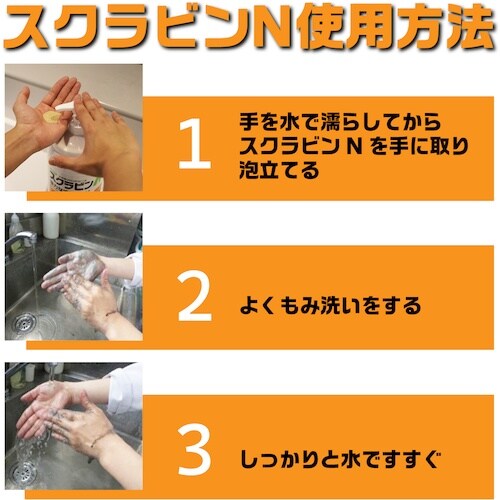 スクラビンN使用方法

スクラビン

1
手を水で濡らしてから
スクラビン N を手に取り
泡立てる

2
よくもみ洗いをする

3
しっかりと水ですすぐ