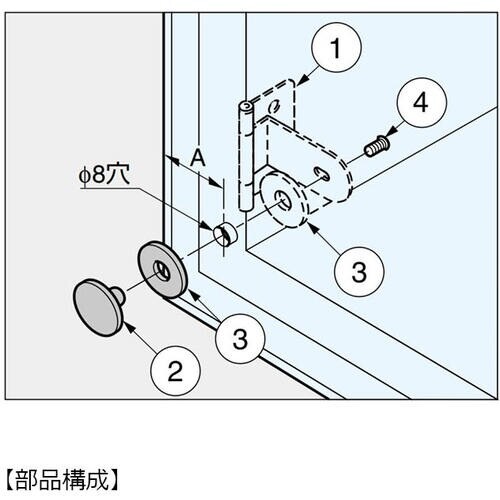 1

4

A

ϕ8穴

3

3

2

【部品構成】