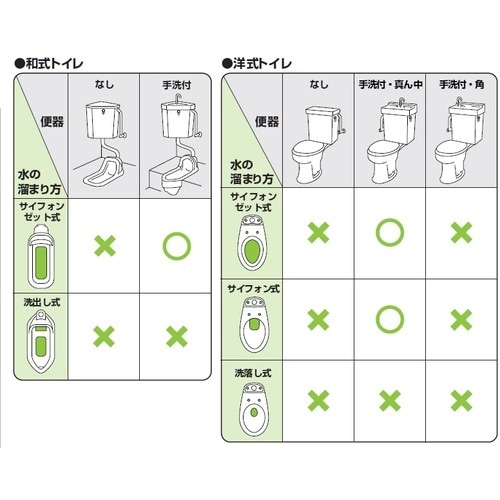 ●和式トイレ

| 便器 / 水の溜まり方 | なし | 手洗付 |
|---|---|---|
| サイフォンゼット式 | × | ○ |
| 洗出し式 | × | × |

●洋式トイレ

| 便器 / 水の溜まり方 | なし | 手洗付・真ん中 | 手洗付・角 |
|---|---|---|---|
| サイフォンゼット式 | × | ○ | × |
| サイフォン式 | × | ○ | × |
| 洗落し式 | × | × | × |