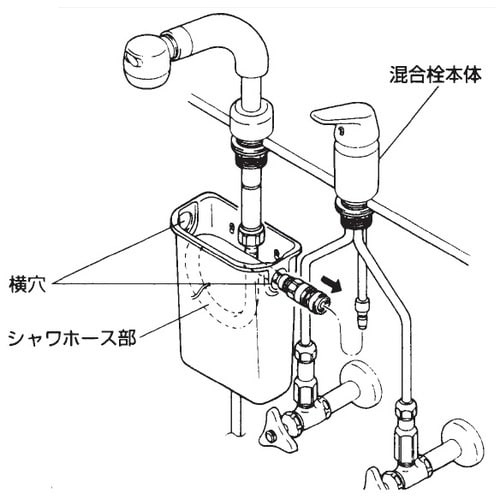 混合栓本体

横穴

シャワホース部