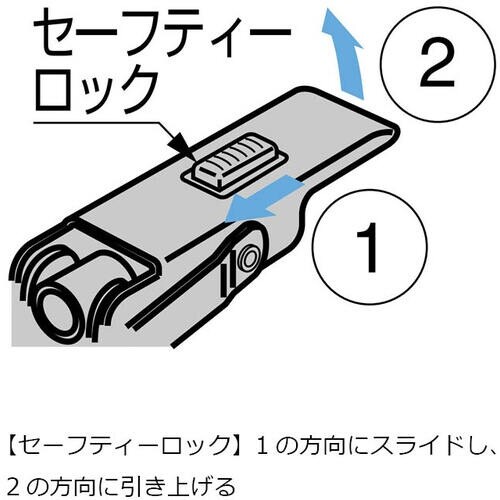 セーフティーロック

2

1

【セーフティーロック】1の方向にスライドし、2の方向に引き上げる