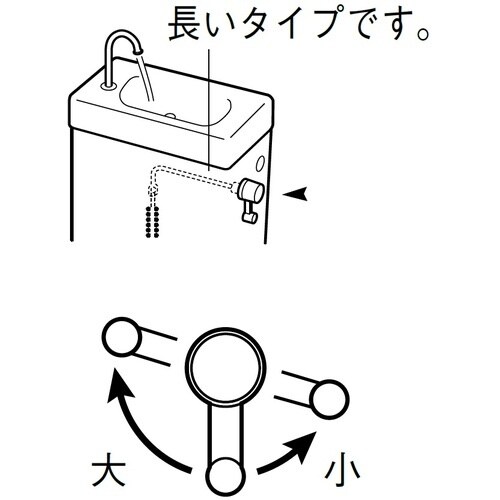 長いタイプです。

大

小