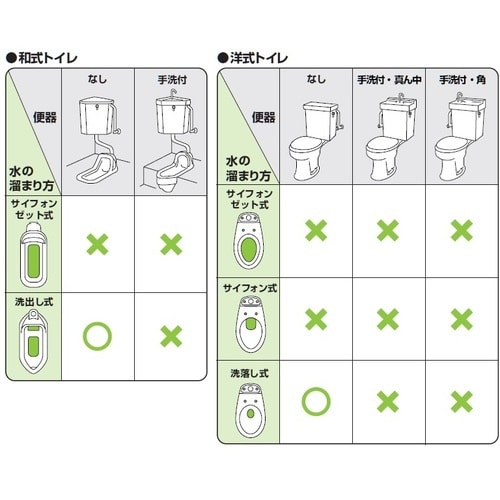 ●和式トイレ

| 便器 / 水の溜まり方 | なし | 手洗付 |
|---|---|---|
| サイフォンゼット式 | × | × |
| 洗出し式 | ○ | × |

●洋式トイレ

| 便器 / 水の溜まり方 | なし | 手洗付・真ん中 | 手洗付・角 |
|---|---|---|---|
| サイフォンゼット式 | × | × | × |
| サイフォン式 | × | × | × |
| 洗落し式 | ○ | × | × |