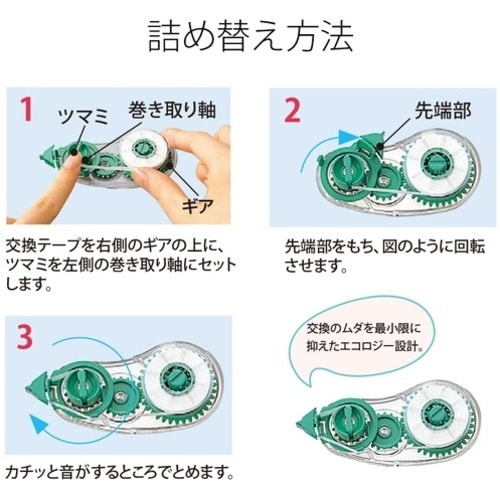 詰め替え方法

1
ツマミ
巻き取り軸
ギア

交換テープを右側のギアの上に、ツマミを左側の巻き取り軸にセットします。

2
先端部

先端部をもち、図のように回転させます。

3

カチッと音がするところでとめます。

交換のムダを最小限に抑えたエコロジー設計。