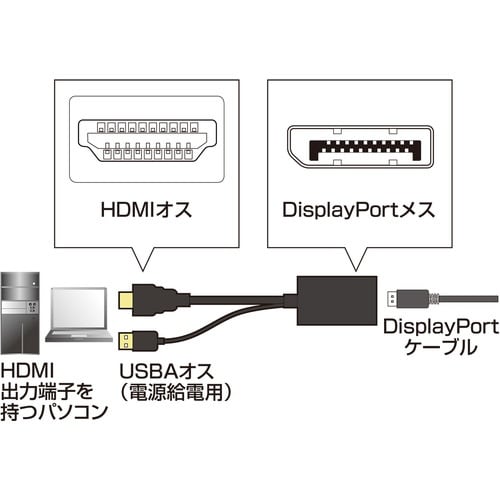 HDMIオス

DisplayPortメス

HDMI
出力端子を
持つパソコン

USBAオス
(電源給電用)

DisplayPort
ケーブル