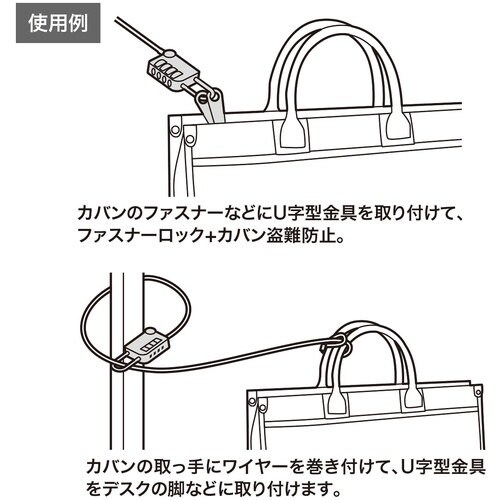 使用例

カバンのファスナーなどにU字型金具を取り付けて、ファスナーロック+カバン盗難防止。

カバンの取っ手にワイヤーを巻き付けて、U字型金具をデスクの脚などに取り付けます。