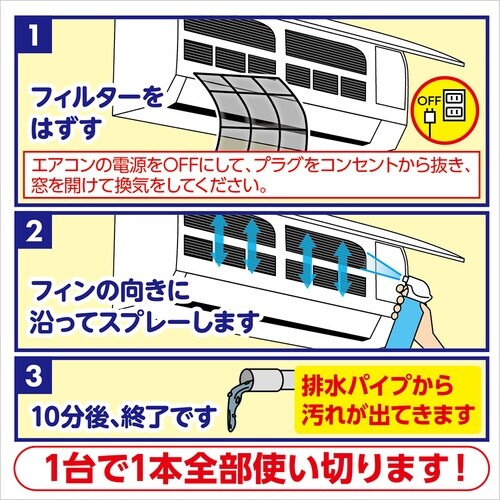 1

フィルターをはずす

OFF

エアコンの電源をOFFにして、プラグをコンセントから抜き、窓を開けて換気をしてください。

2

フィンの向きに沿ってスプレーします

3

10分後、終了です

排水パイプから汚れが出てきます

1台で1本全部使い切ります!