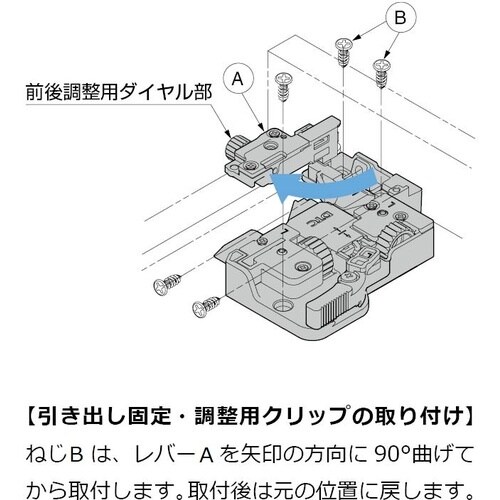 B

A

前後調整用ダイヤル部

DTC

【引き出し固定・調整用クリップの取り付け】

ねじB は、レバーA を矢印の方向に 90°曲げてから取付します。取付後は元の位置に戻します。